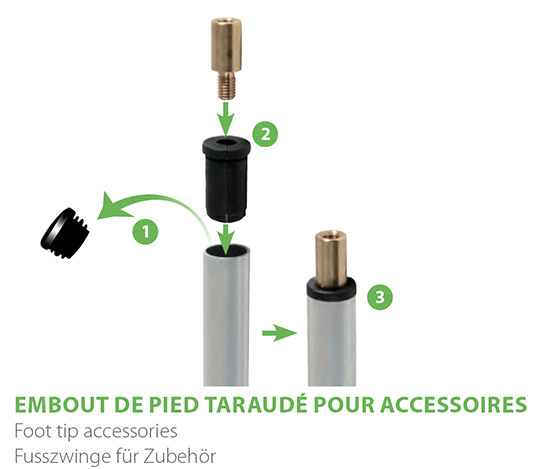 2

1

3

EMBOUT DE PIED TARAUDÉ POUR ACCESSOIRES
Foot tip accessories
Fusszwinge für Zubehör